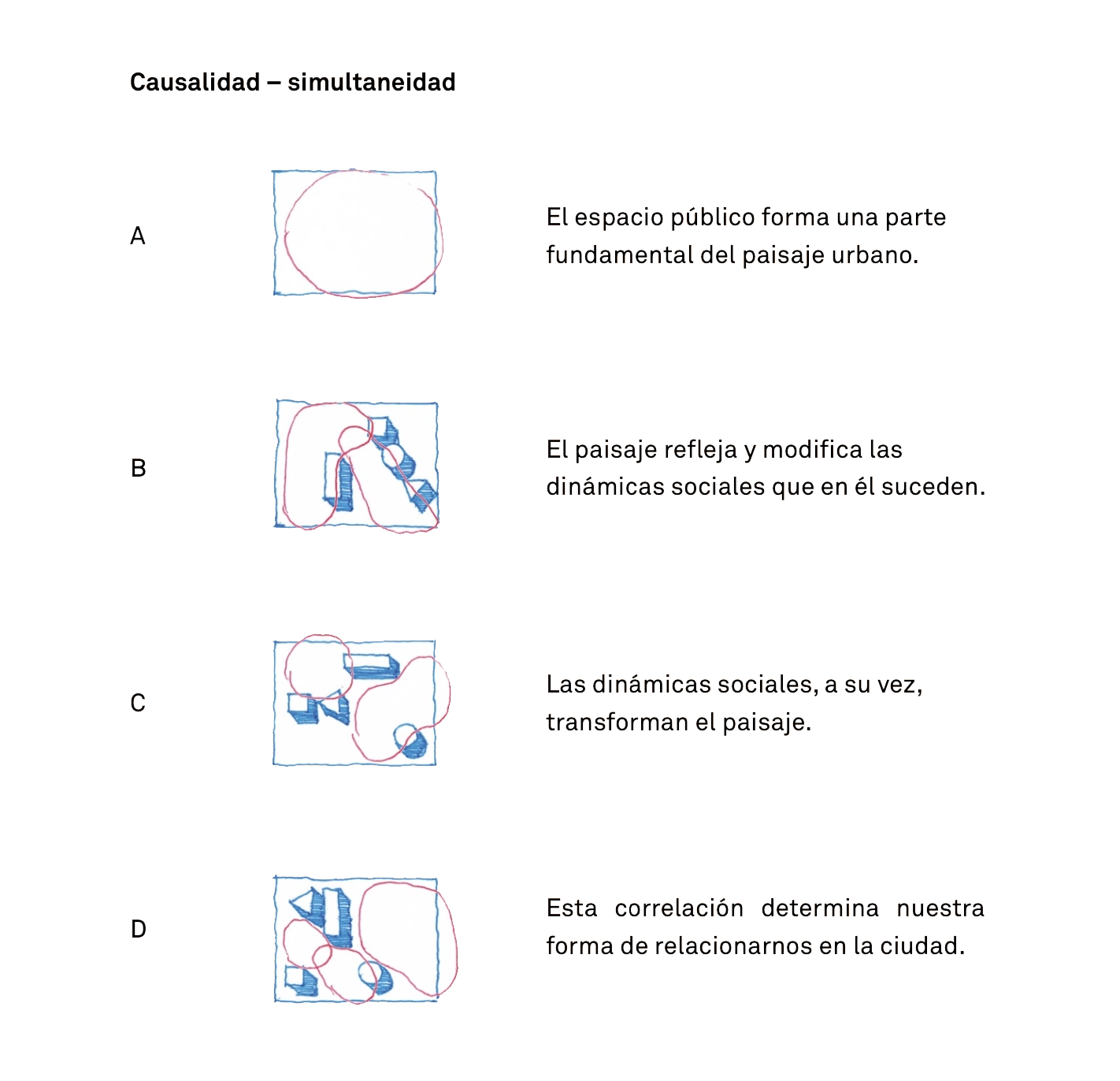 Causalidad – simultaneidad

A

El espacio público forma una parte fundamental del paisaje urbano.

B

El paisaje refleja y modifica las dinámicas sociales que en él suceden.

C

Las dinámicas sociales, a su vez, transforman el paisaje.

D

Esta correlación determina nuestra forma de relacionarnos en la ciudad.